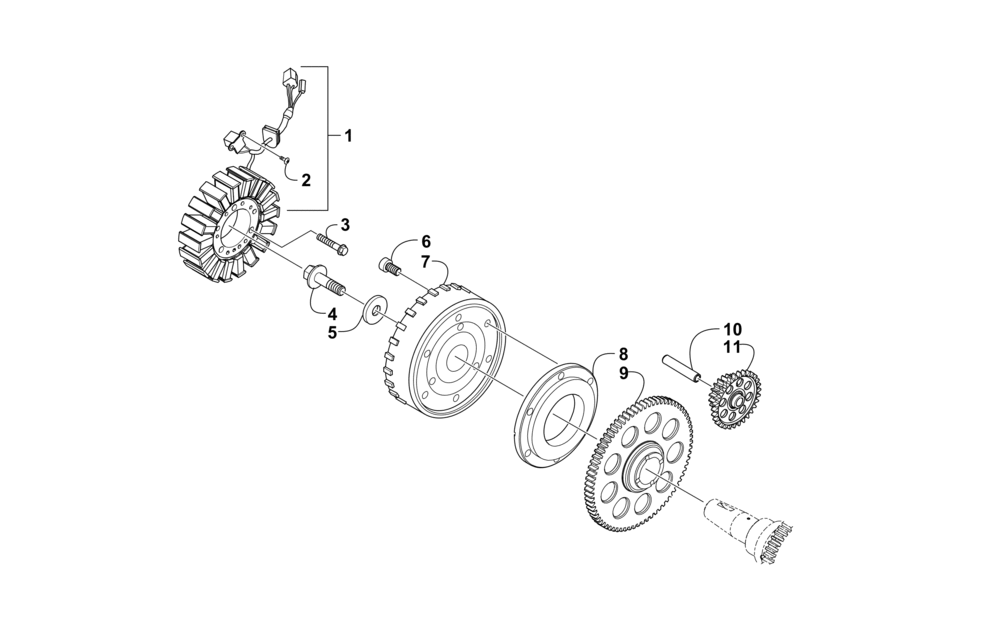 1
2
3
6
7
4
5
8
9
10
11